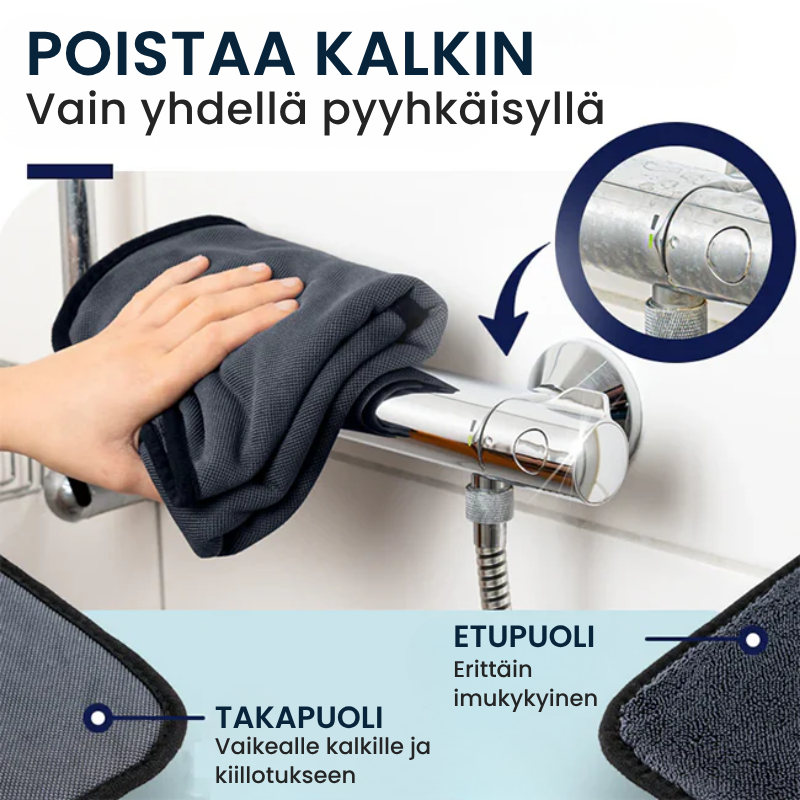 POISTAA KALKIN
Vain yhdellä pyyhkäisyllä

ETUPUOLI
Erittäin imukykyinen

TAKAPUOLI
Vaikealle kalkille ja kiillotukseen